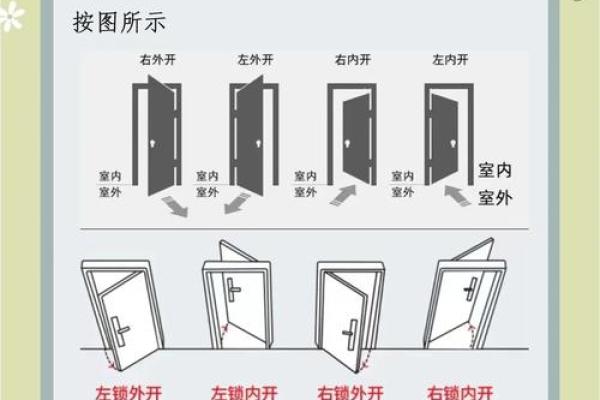 按图所示

右外开 左外开 右内开 左内开

室内
室外

室内
室外

室内
室外

室内
室外

室内
室外

左锁外开 左锁内开 右锁外开 右锁内开